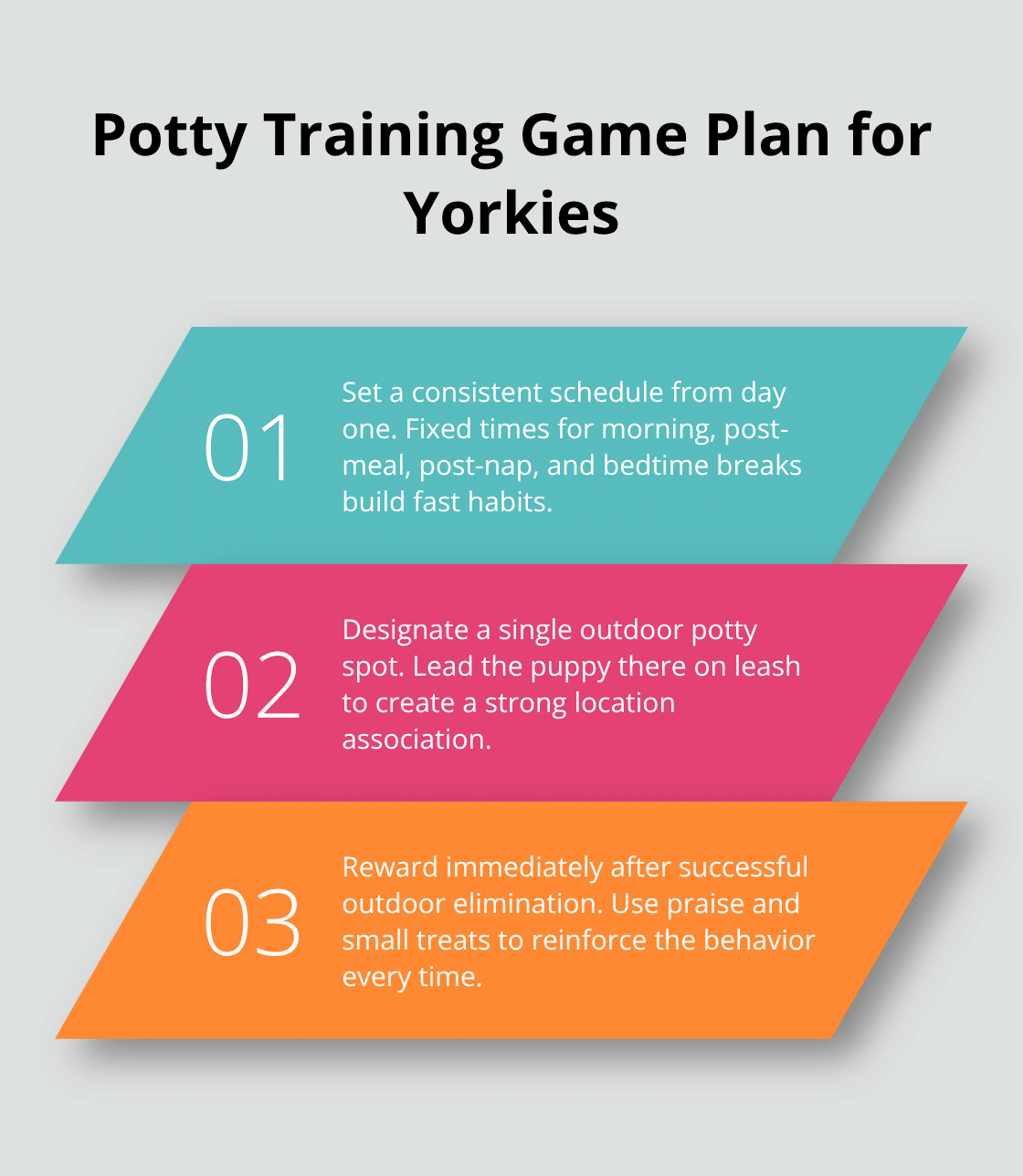 Potty Training Game Plan for Yorkies

01

Set a consistent schedule from day one. Fixed times for morning, post-meal, post-nap, and bedtime breaks build fast habits.

02

Designate a single outdoor potty spot. Lead the puppy there on leash to create a strong location association.

03

Reward immediately after successful outdoor elimination. Use praise and small treats to reinforce the behavior every time.