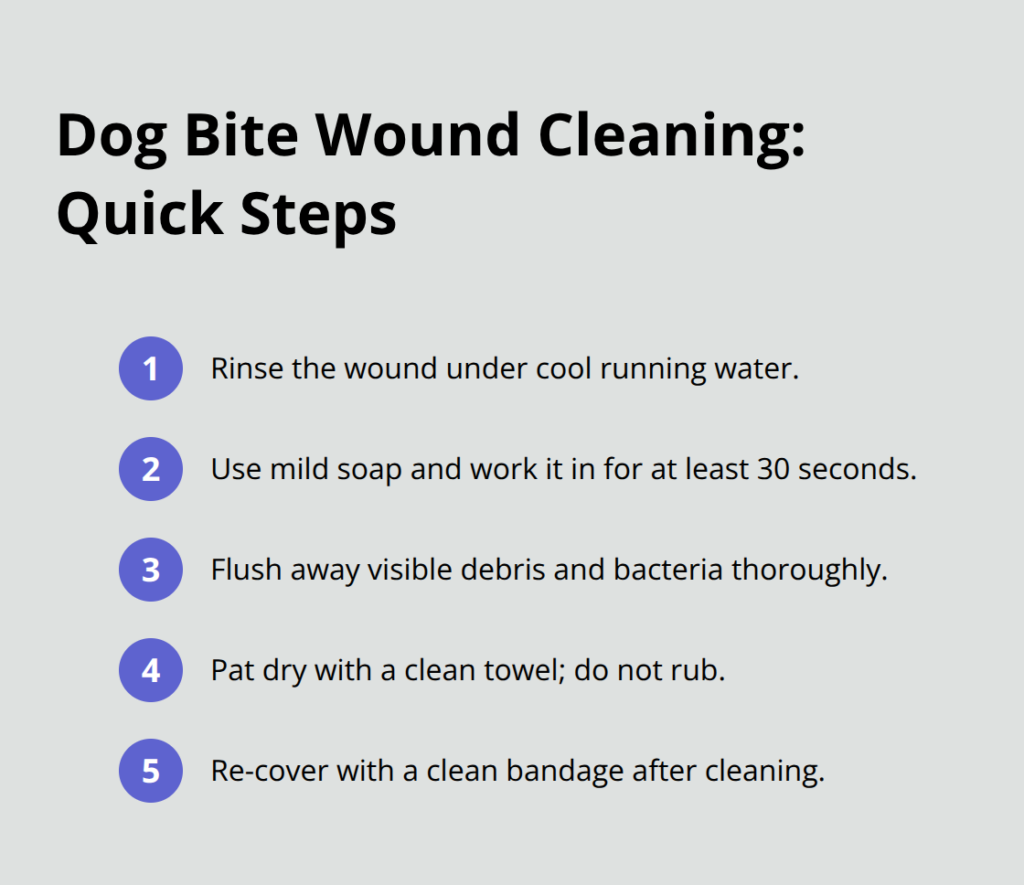 Dog Bite Wound Cleaning: Quick Steps

1 Rinse the wound under cool running water.

2 Use mild soap and work it in for at least 30 seconds.

3 Flush away visible debris and bacteria thoroughly.

4 Pat dry with a clean towel; do not rub.

5 Re-cover with a clean bandage after cleaning.