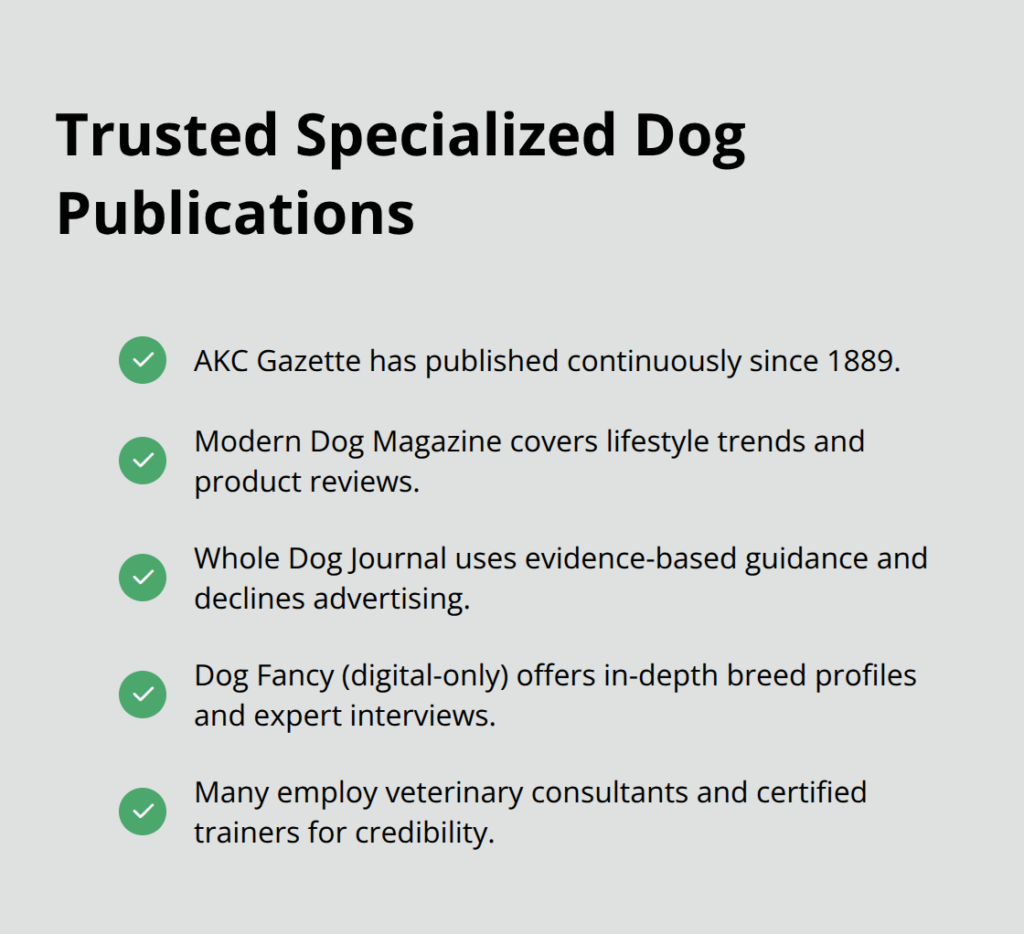 Trusted Specialized Dog Publications

AKC Gazette has published continuously since 1889.

Modern Dog Magazine covers lifestyle trends and product reviews.

Whole Dog Journal uses evidence-based guidance and declines advertising.

Dog Fancy (digital-only) offers in-depth breed profiles and expert interviews.

Many employ veterinary consultants and certified trainers for credibility.