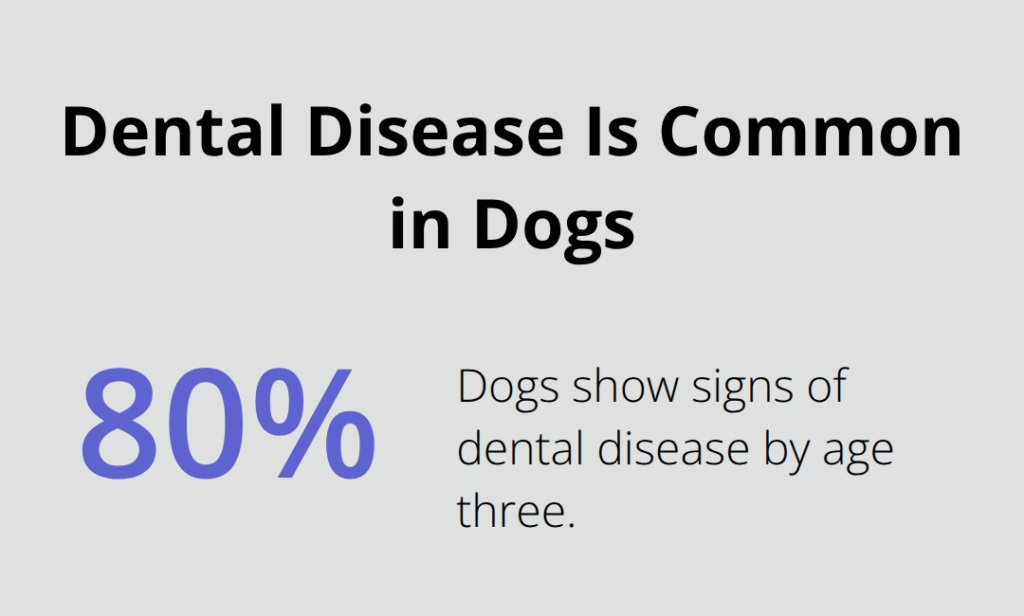 Dental Disease Is Common in Dogs

80%

Dogs show signs of dental disease by age three.