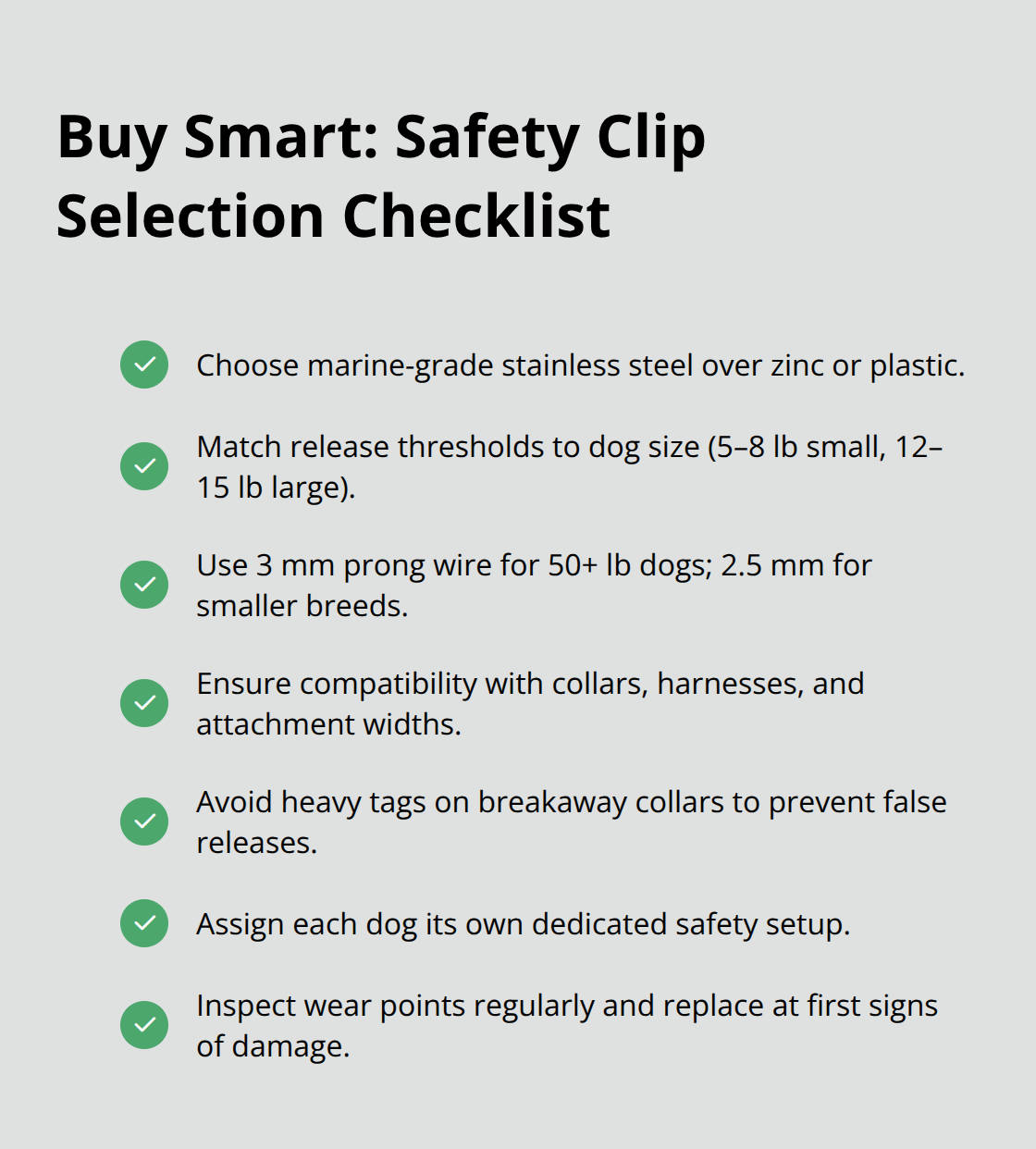 Buy Smart: Safety Clip Selection Checklist

Choose marine-grade stainless steel over zinc or plastic.

Match release thresholds to dog size (5–8 lb small, 12–15 lb large).

Use 3 mm prong wire for 50+ lb dogs; 2.5 mm for smaller breeds.

Ensure compatibility with collars, harnesses, and attachment widths.

Avoid heavy tags on breakaway collars to prevent false releases.

Assign each dog its own dedicated safety setup.

Inspect wear points regularly and replace at first signs of damage.