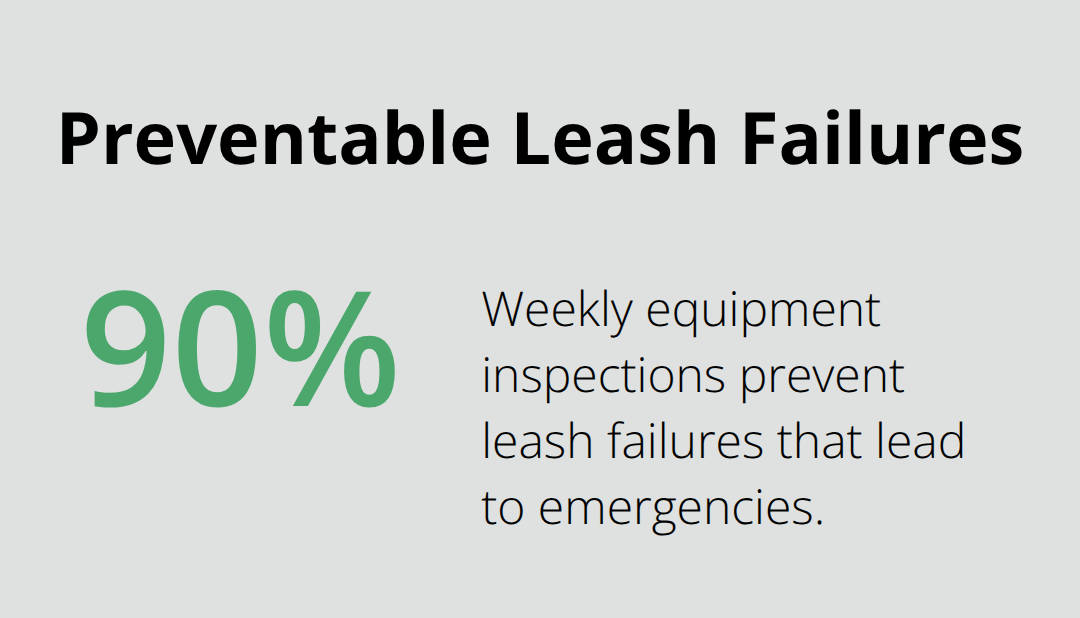 Preventable Leash Failures

90%

Weekly equipment inspections prevent leash failures that lead to emergencies.