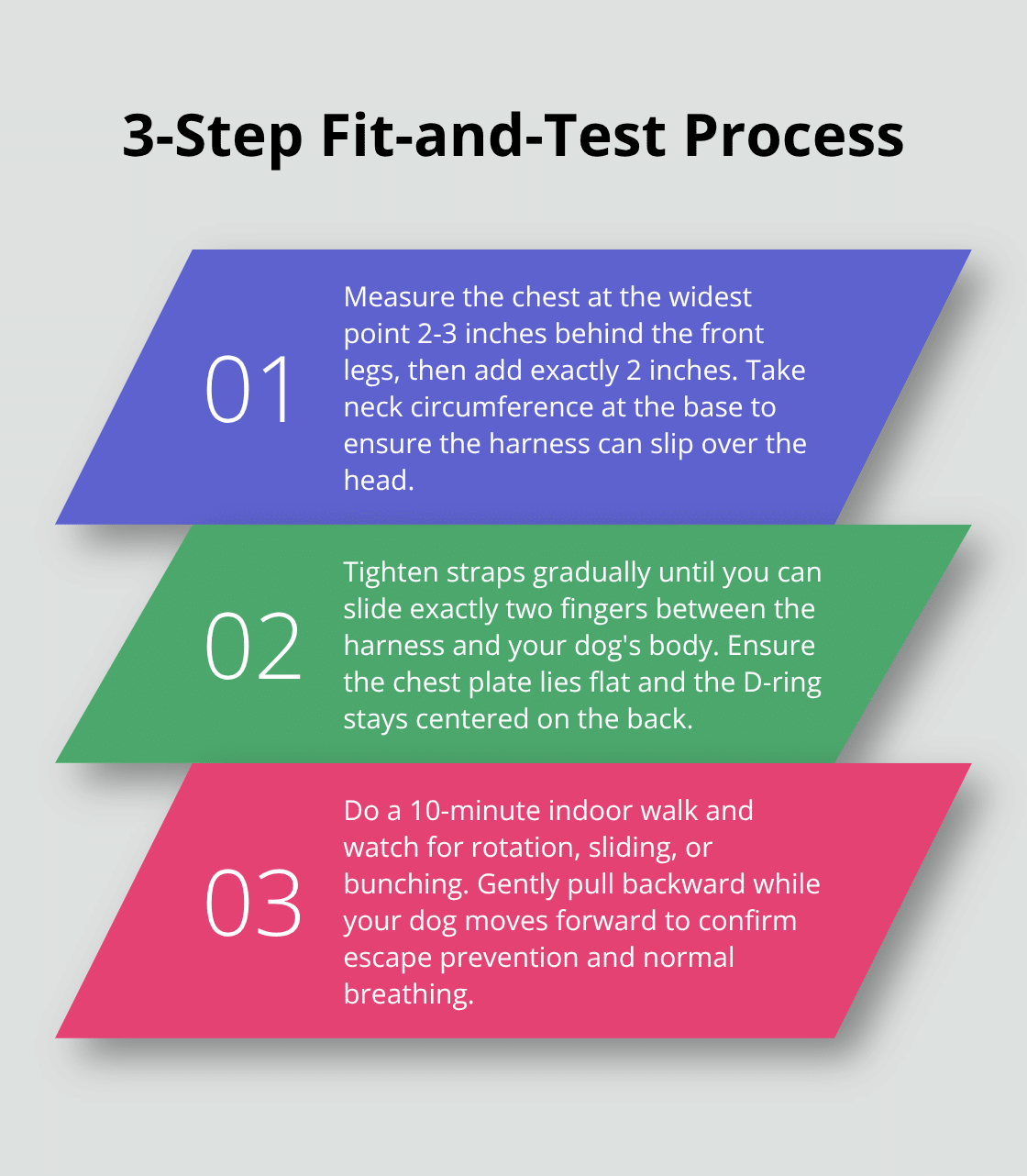 3-Step Fit-and-Test Process

01

Measure the chest at the widest point 2-3 inches behind the front legs, then add exactly 2 inches. Take neck circumference at the base to ensure the harness can slip over the head.

02

Tighten straps gradually until you can slide exactly two fingers between the harness and your dog's body. Ensure the chest plate lies flat and the D-ring stays centered on the back.

03

Do a 10-minute indoor walk and watch for rotation, sliding, or bunching. Gently pull backward while your dog moves forward to confirm escape prevention and normal breathing.