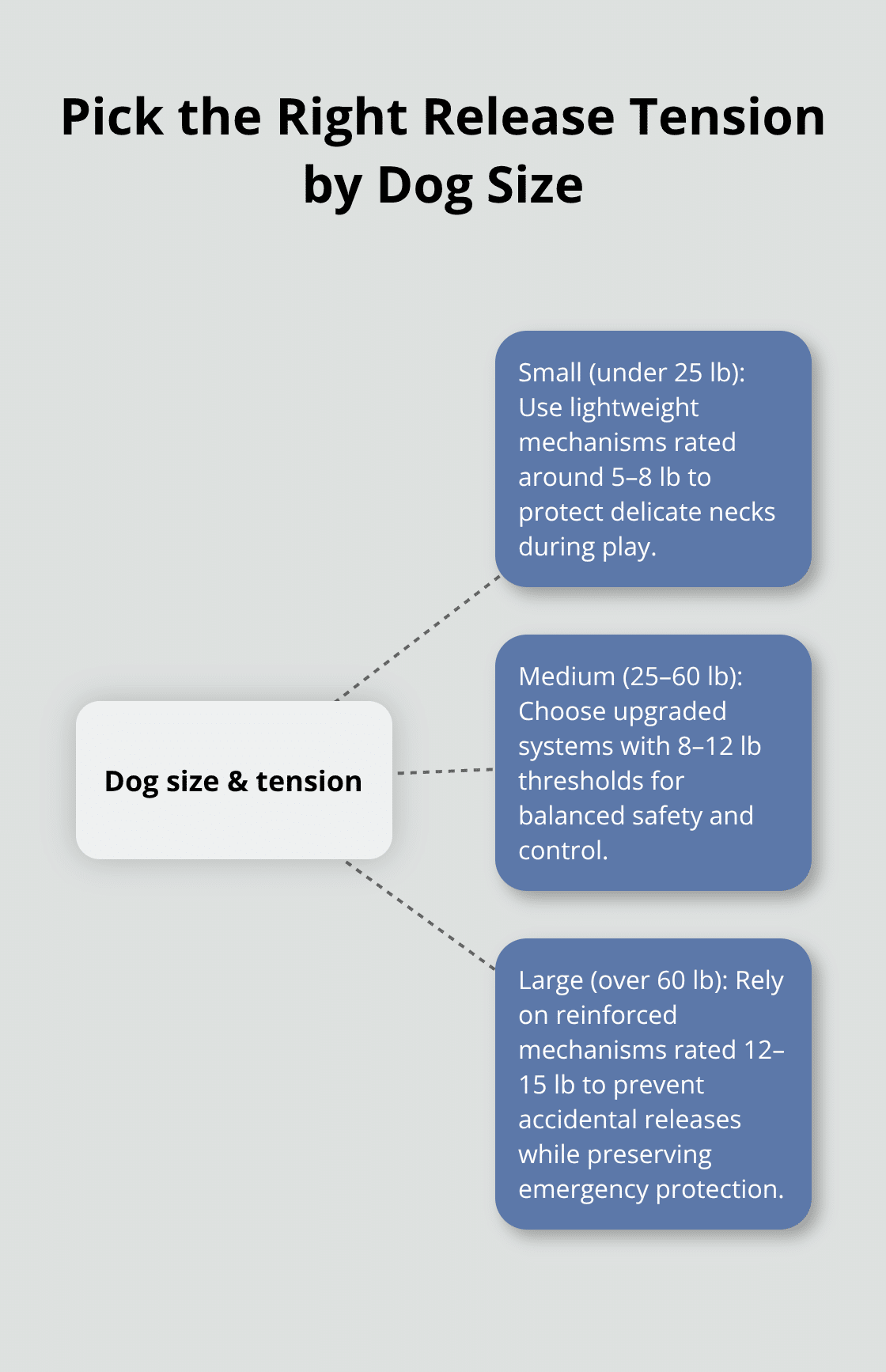 Pick the Right Release Tension by Dog Size

Dog size & tension

Small (under 25 lb): Use lightweight mechanisms rated around 5–8 lb to protect delicate necks during play.

Medium (25–60 lb): Choose upgraded systems with 8–12 lb thresholds for balanced safety and control.

Large (over 60 lb): Rely on reinforced mechanisms rated 12–15 lb to prevent accidental releases while preserving emergency protection.