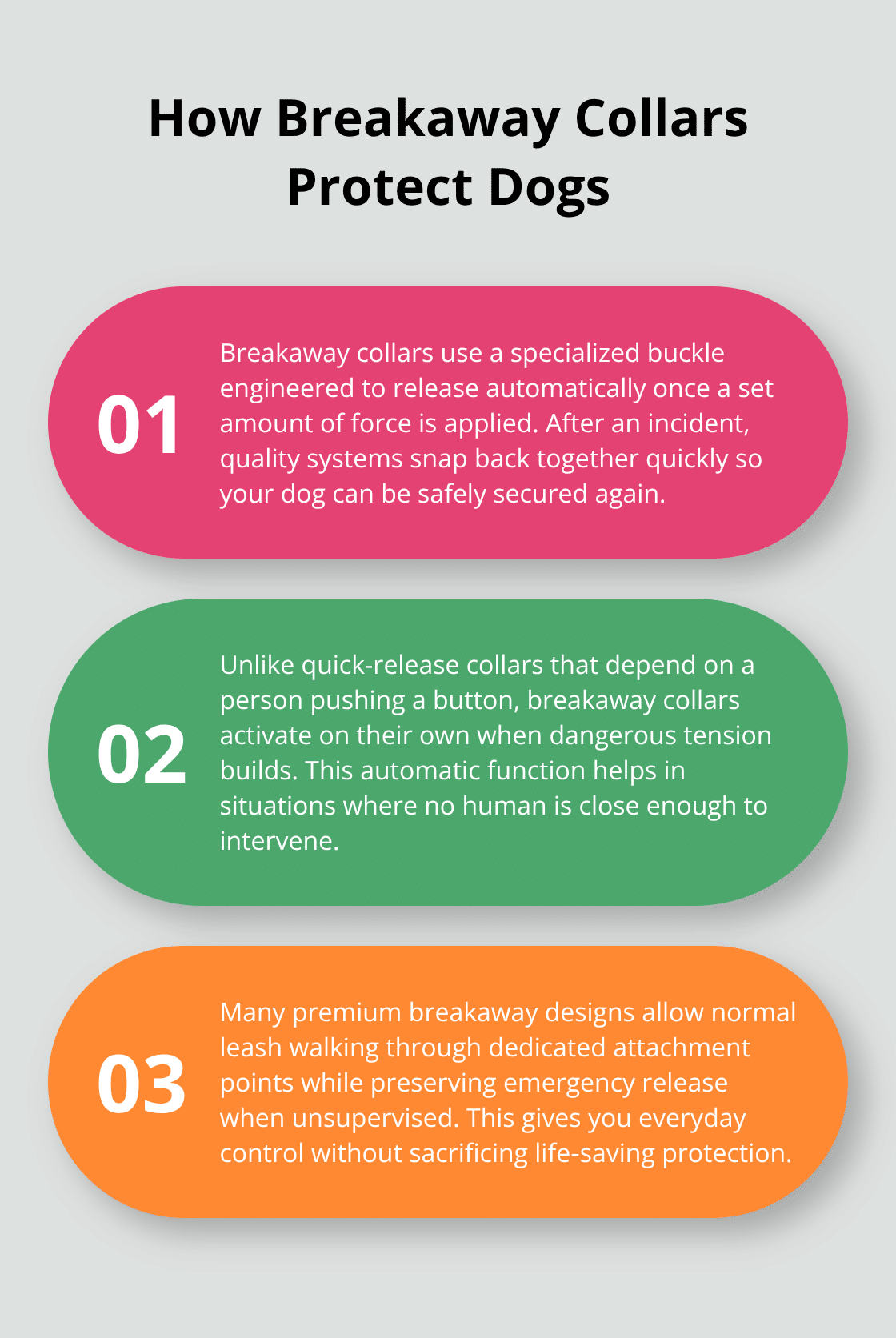 How Breakaway Collars Protect Dogs

01

Breakaway collars use a specialized buckle engineered to release automatically once a set amount of force is applied. After an incident, quality systems snap back together quickly so your dog can be safely secured again.

02

Unlike quick-release collars that depend on a person pushing a button, breakaway collars activate on their own when dangerous tension builds. This automatic function helps in situations where no human is close enough to intervene.

03

Many premium breakaway designs allow normal leash walking through dedicated attachment points while preserving emergency release when unsupervised. This gives you everyday control without sacrificing life-saving protection.